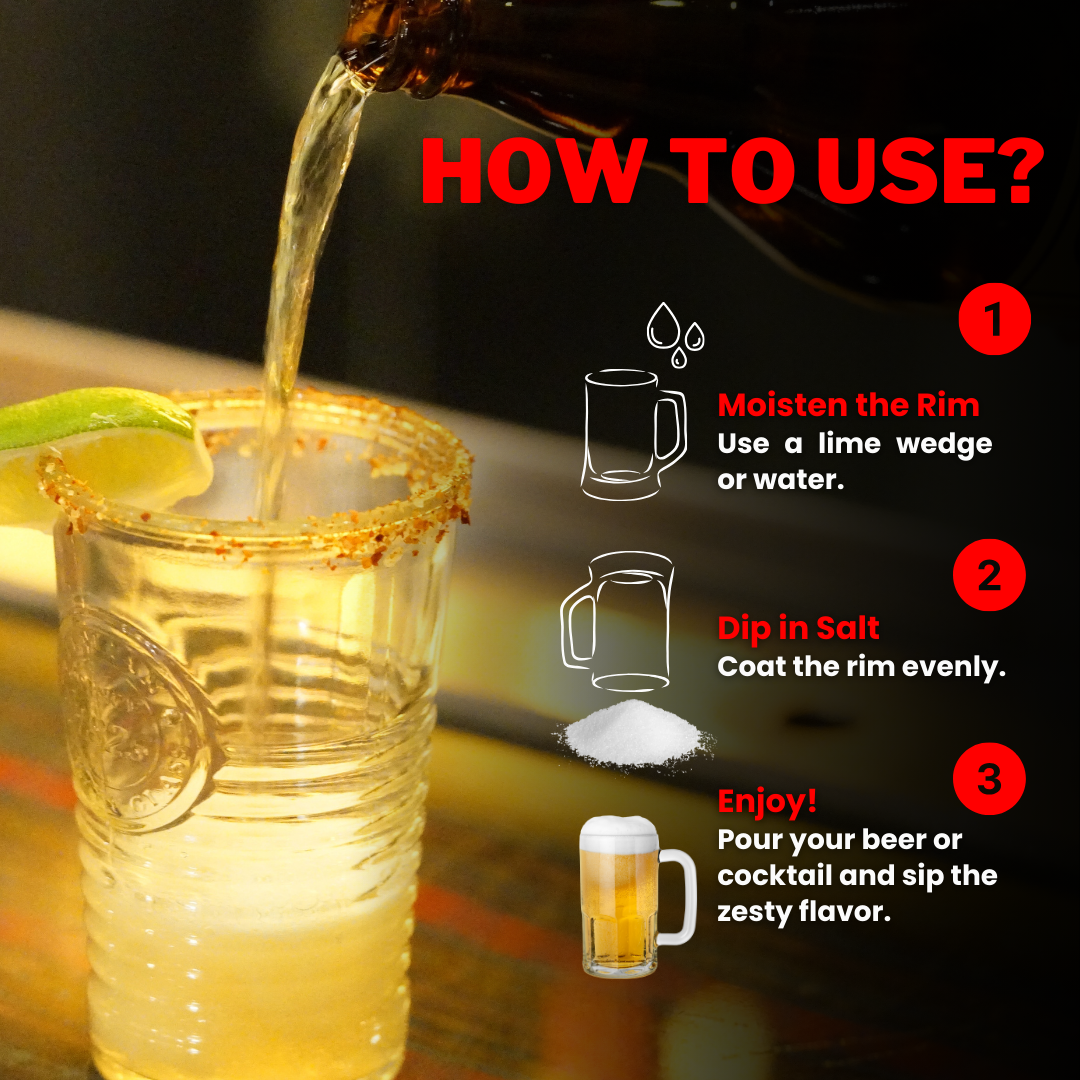 HOW TO USE?

1

Moisten the Rim
Use a lime wedge or water.

2

Dip in Salt
Coat the rim evenly.

3

Enjoy!
Pour your beer or cocktail and sip the zesty flavor.